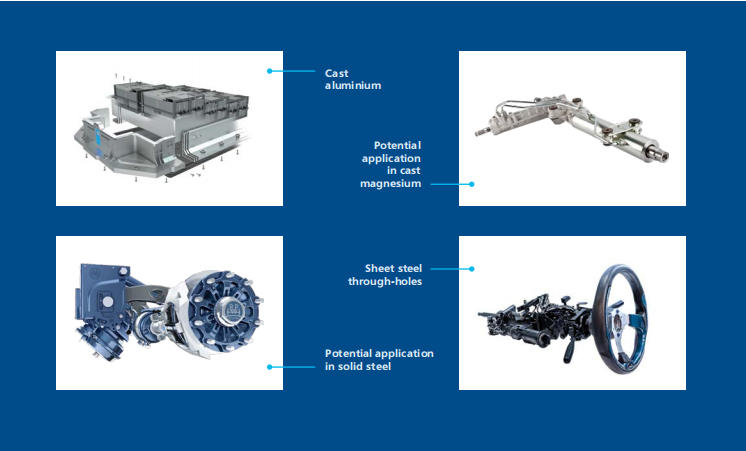 Cast aluminium

Potential application in cast magnesium

Sheet steel through-holes

Potential application in solid steel